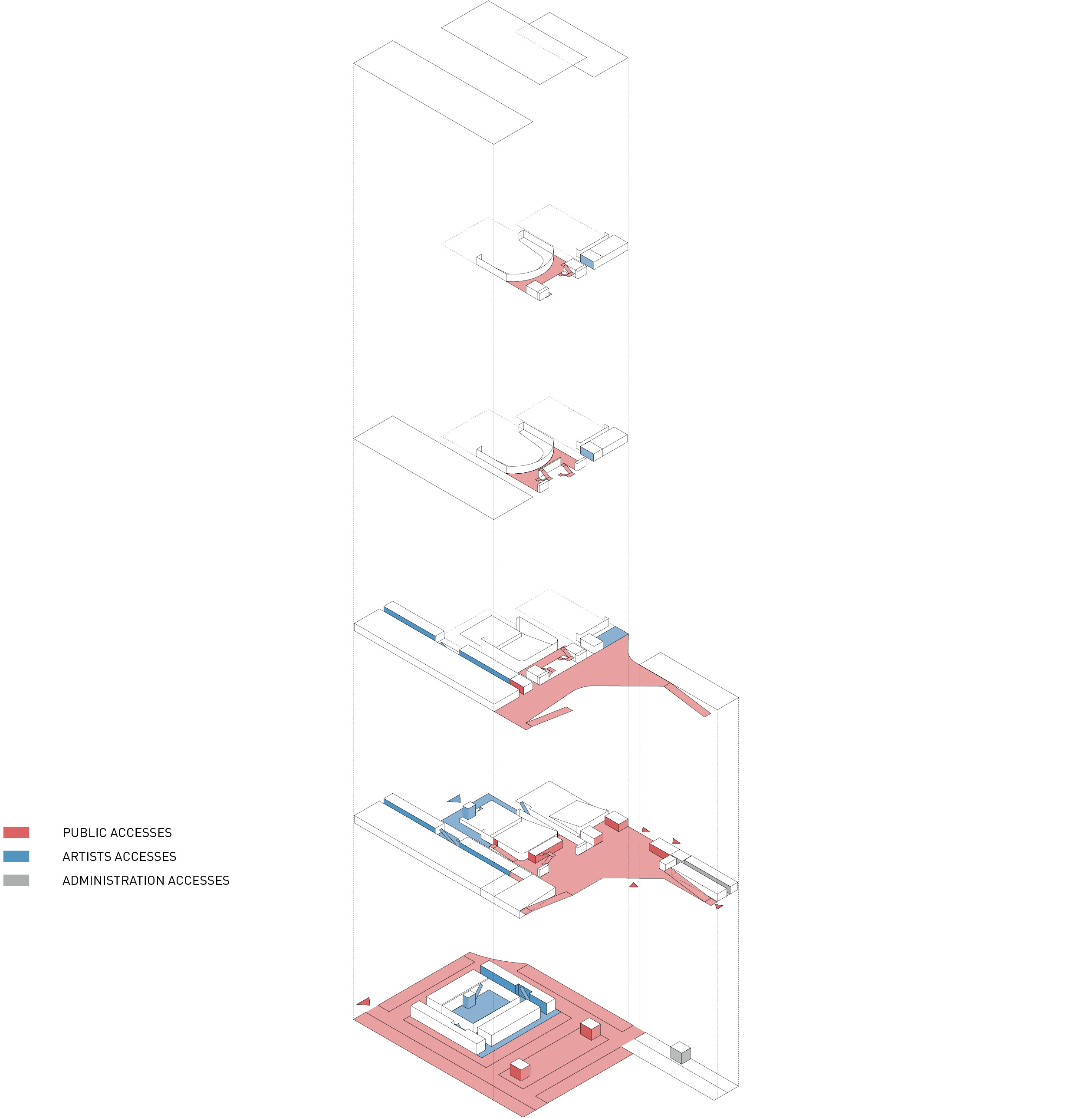 PUBLIC ACCESSES
ARTISTS ACCESSES
ADMINISTRATION ACCESSES